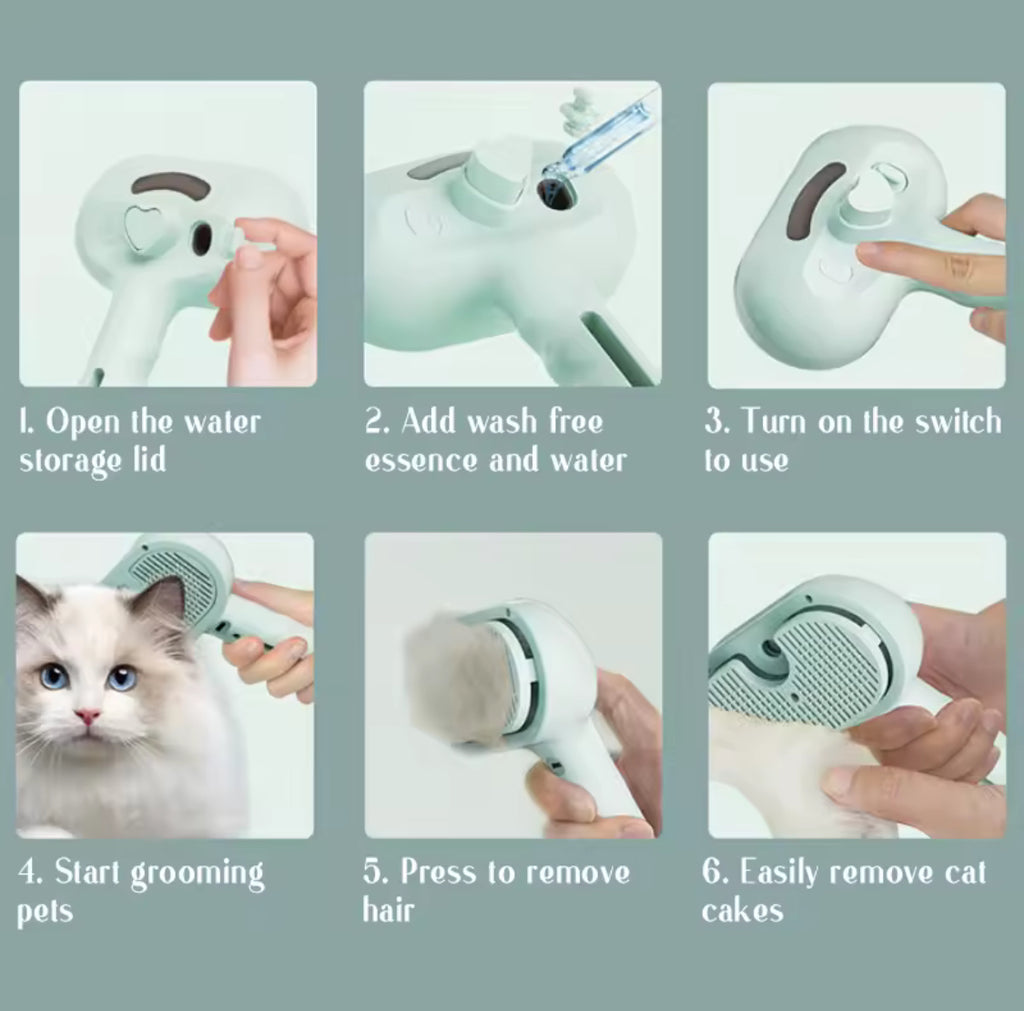 1. Open the water storage lid

2. Add wash free essence and water

3. Turn on the switch to use

4. Start grooming pets

5. Press to remove hair

6. Easily remove cat cakes