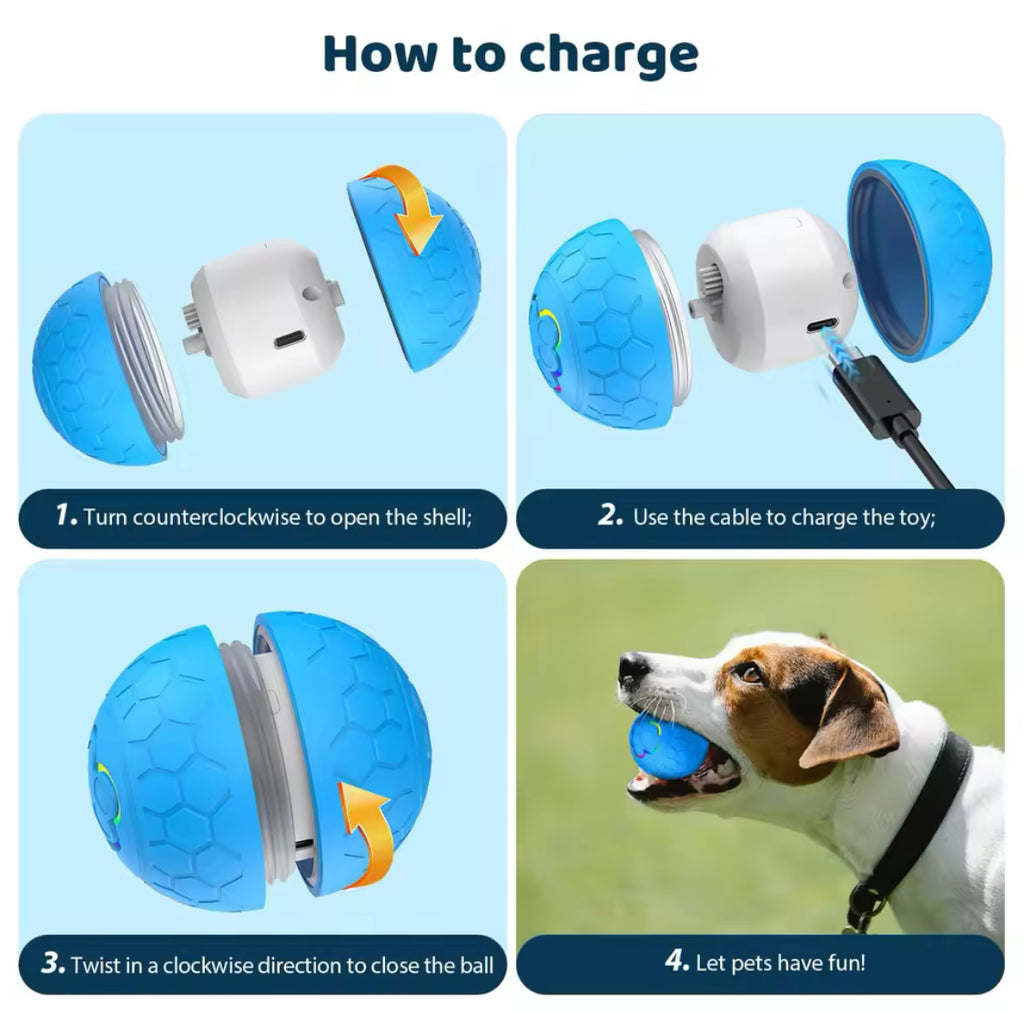 How to charge

1. Turn counterclockwise to open the shell;

2. Use the cable to charge the toy;

3. Twist in a clockwise direction to close the ball

4. Let pets have fun!