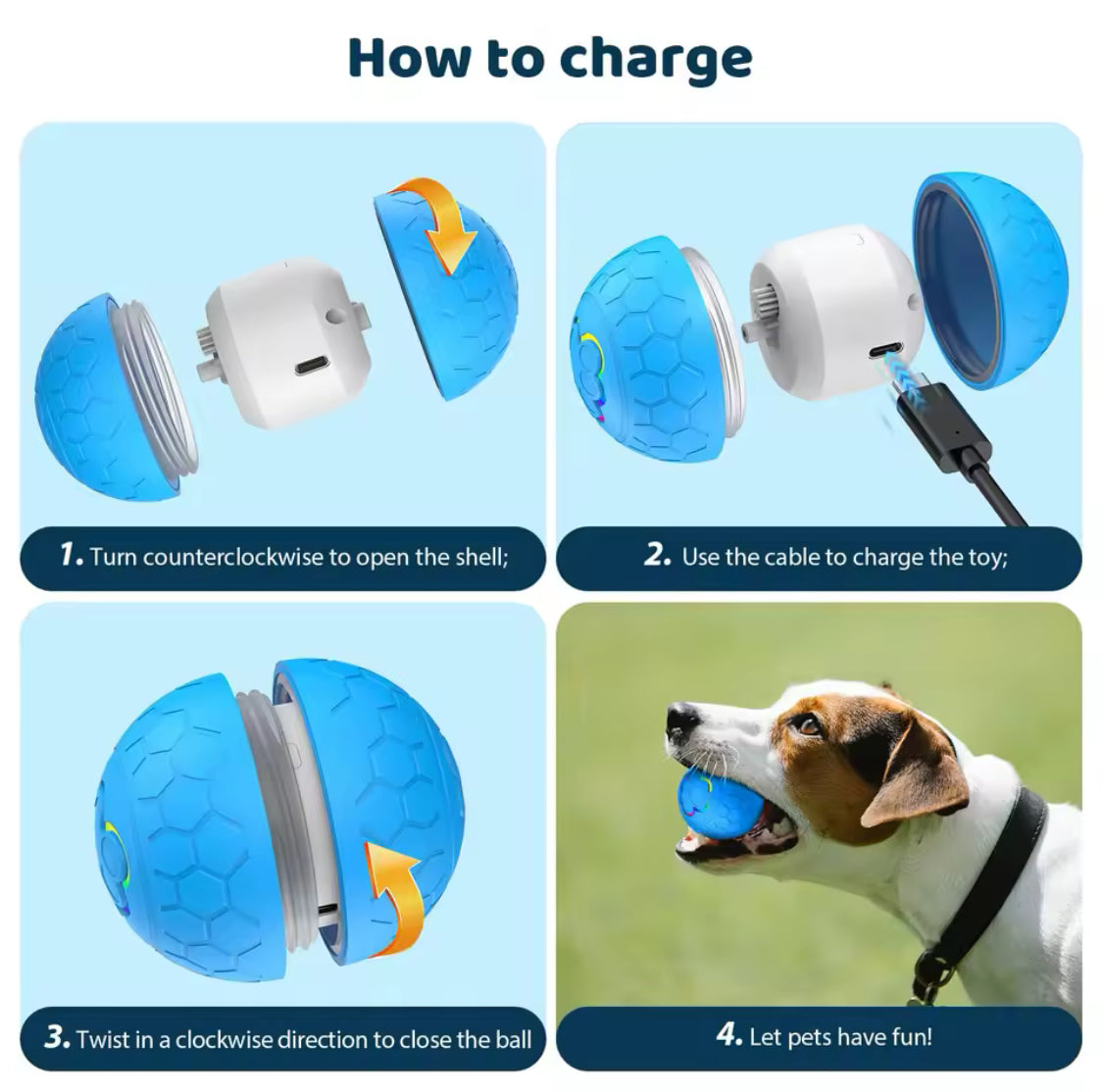 How to charge

1. Turn counterclockwise to open the shell;

2. Use the cable to charge the toy;

3. Twist in a clockwise direction to close the ball

4. Let pets have fun!