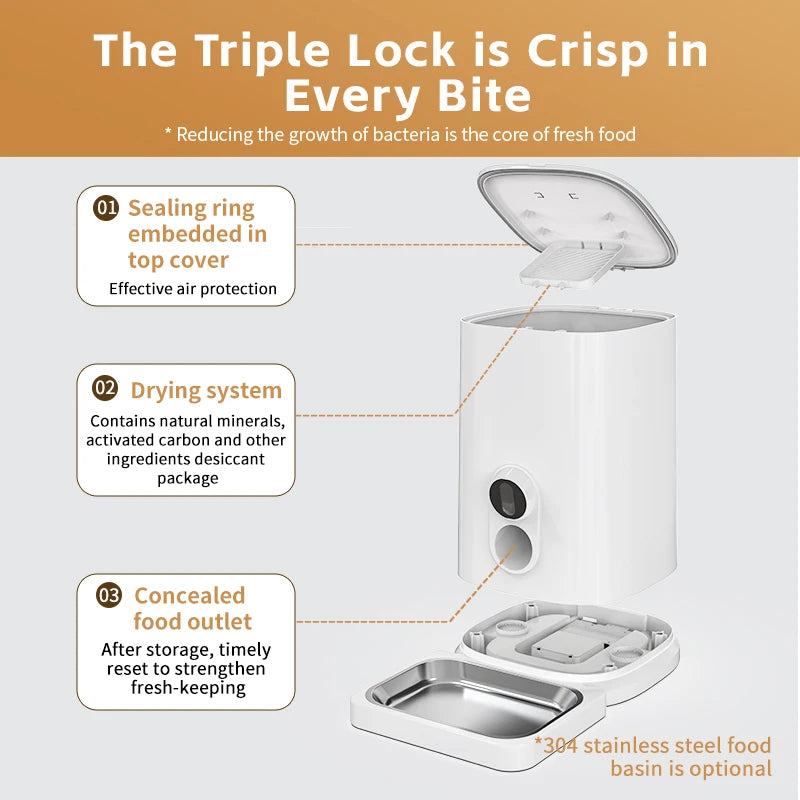 The Triple Lock is Crisp in Every Bite

* Reducing the growth of bacteria is the core of fresh food

01 Sealing ring embedded in top cover

Effective air protection

02 Drying system

Contains natural minerals, activated carbon and other ingredients desiccant package

03 Concealed food outlet

After storage, timely reset to strengthen fresh-keeping

*304 stainless steel food basin is optional