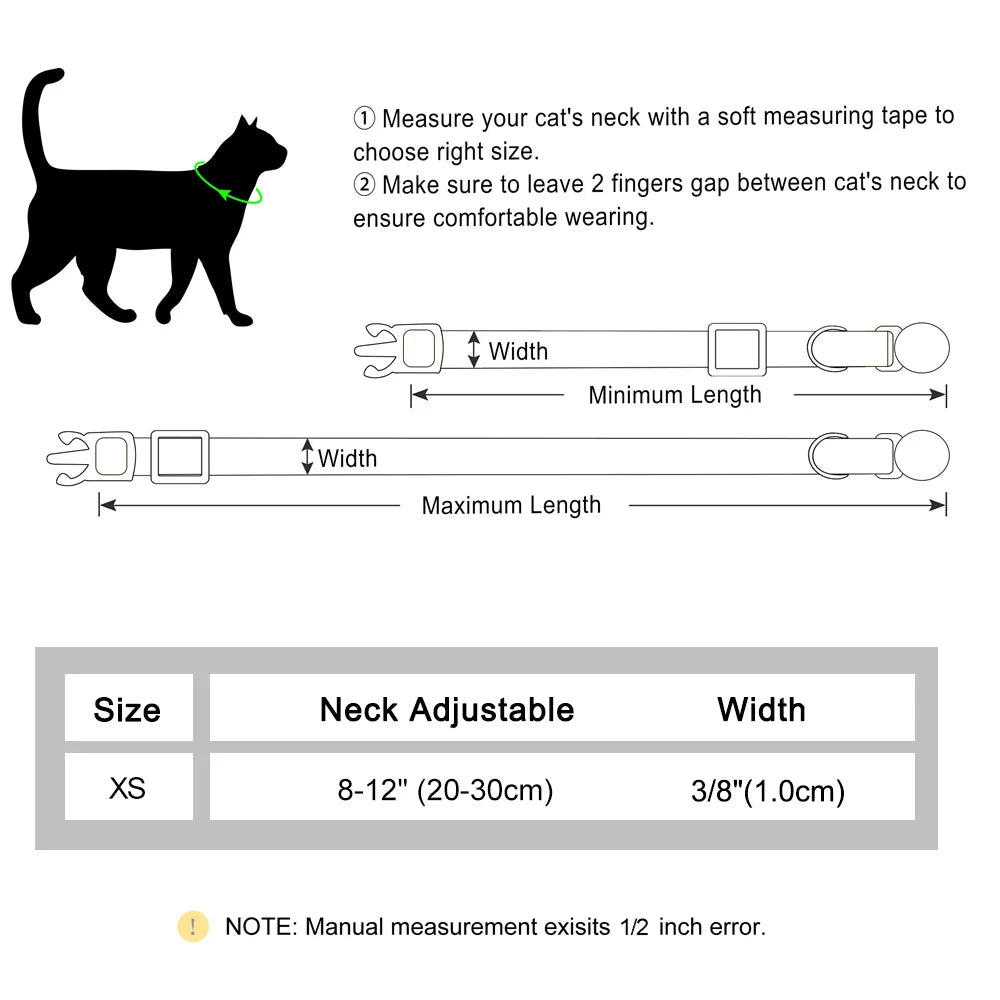 ① Measure your cat's neck with a soft measuring tape to choose right size.
② Make sure to leave 2 fingers gap between cat's neck to ensure comfortable wearing.

Width
Minimum Length

Width
Maximum Length

| Size | Neck Adjustable | Width |
|---|---|---|
| XS | 8-12" (20-30cm) | 3/8"(1.0cm) |

! NOTE: Manual measurement exisits 1/2 inch error.