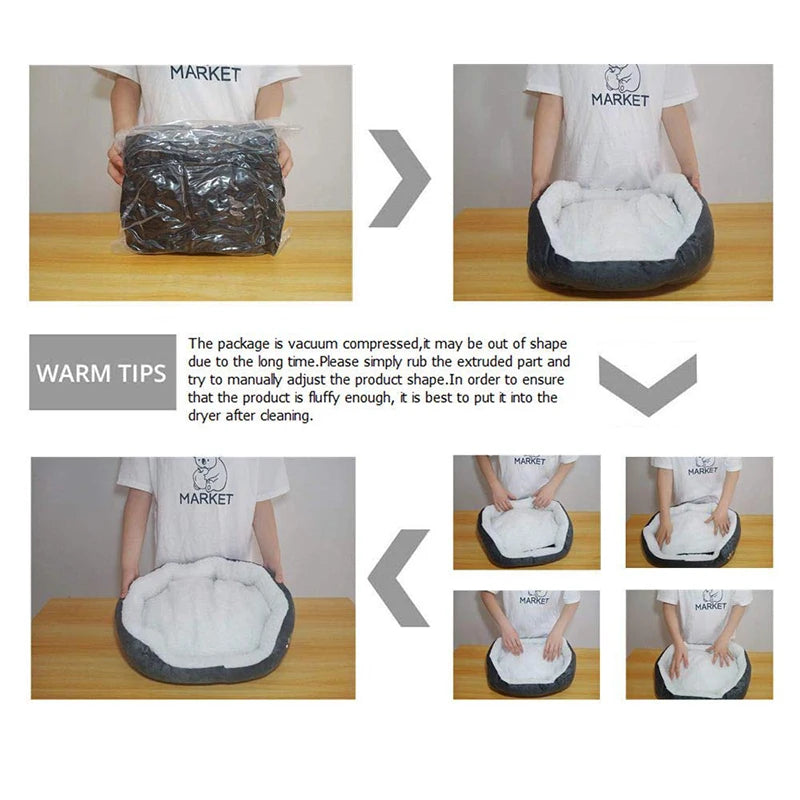 MARKET

MARKET

WARM TIPS

The package is vacuum compressed,it may be out of shape due to the long time.Please simply rub the extruded part and try to manually adjust the product shape.In order to ensure that the product is fluffy enough, it is best to put it into the dryer after cleaning.

MARKET

MARKET

MARKET

MARKET

MARKET